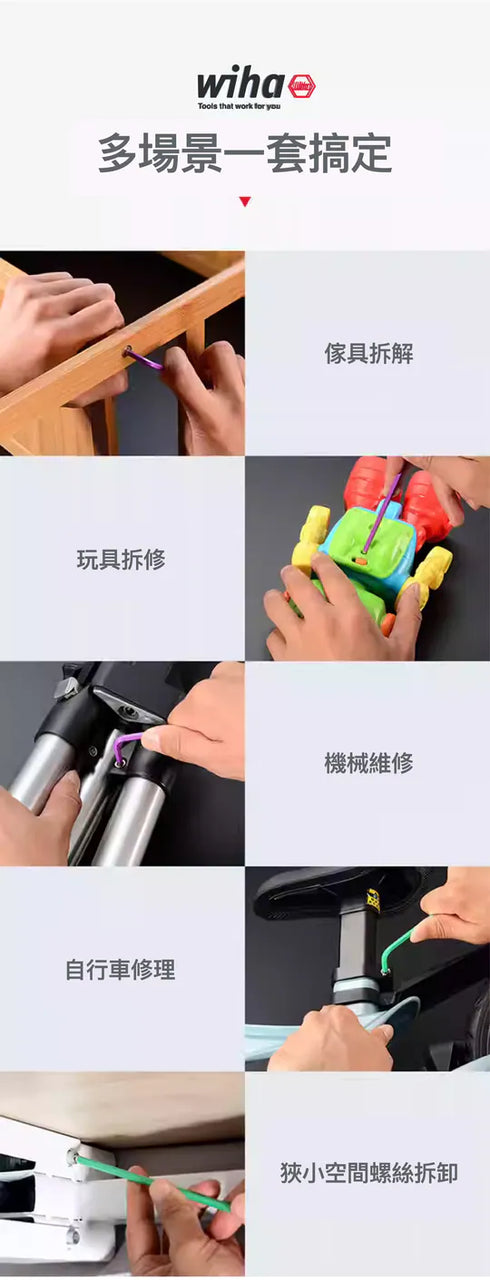 wiha
Tools that work for you

多場景一套搞定

傢具拆解

玩具拆修

機械維修

自行車修理

狹小空間螺絲拆卸