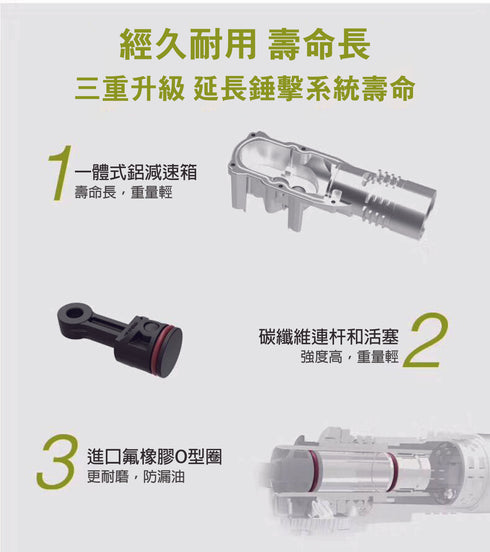 經久耐用 壽命長
三重升級 延長錘擊系統壽命

1 一體式鋁減速箱
壽命長，重量輕

碳纖維連杆和活塞
強度高，重量輕 2

3 進口氟橡膠O型圈
更耐磨，防漏油