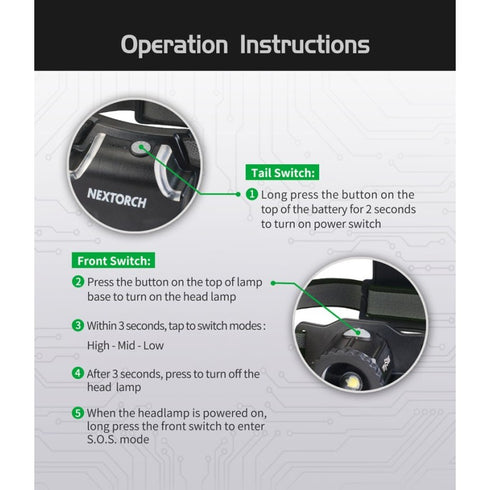 Operation Instructions

NEXTORCH

Tail Switch:

1 Long press the button on the top of the battery for 2 seconds to turn on power switch

Front Switch:

2 Press the button on the top of lamp base to turn on the head lamp

3 Within 3 seconds, tap to switch modes :

High - Mid - Low

4 After 3 seconds, press to turn off the head lamp

5 When the headlamp is powered on, long press the front switch to enter S.O.S. mode