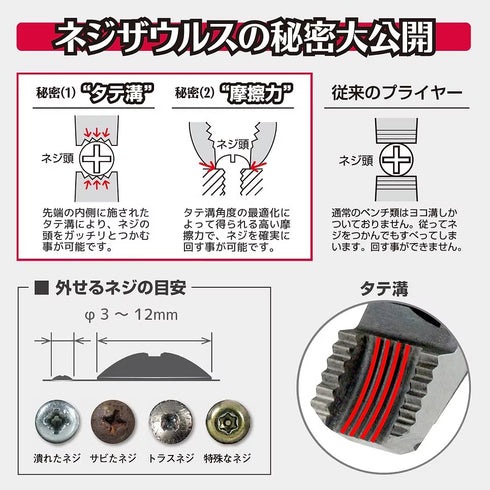 ネジザウルスの秘密大公開

秘密(1) “タテ溝”

ネジ頭

先端の内側に施されたタテ溝により、ネジの頭をガッチリとつかむ事が可能です。

秘密(2) “摩擦力”

ネジ頭

タテ溝角度の最適化によって得られる高い摩擦力で、ネジを確実に回す事が可能です。

従来のプライヤー

ネジ頭

通常のペンチ類はヨコ溝しかついておりません。従ってネジをつかんでもすべってしまいます。回す事ができません。

■ 外せるネジの目安

φ 3 ～ 12mm

潰れたネジ　サビたネジ　トラスネジ　特殊なネジ

タテ溝