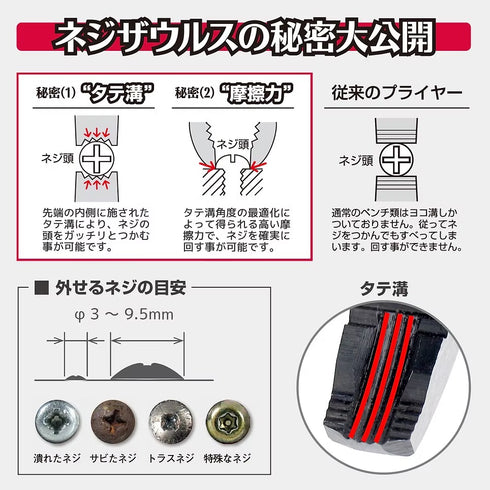 ネジザウルスの秘密大公開

秘密(1) “タテ溝”

ネジ頭

先端の内側に施されたタテ溝により、ネジの頭をガッチリとつかむ事が可能です。

秘密(2) “摩擦力”

ネジ頭

タテ溝角度の最適化によって得られる高い摩擦力で、ネジを確実に回す事が可能です。

従来のプライヤー

ネジ頭

通常のペンチ類はヨコ溝しかついておりません。従ってネジをつかんでもすべってしまいます。回す事ができません。

■ 外せるネジの目安

φ 3 ～ 9.5mm

潰れたネジ　サビたネジ　トラスネジ　特殊なネジ

タテ溝