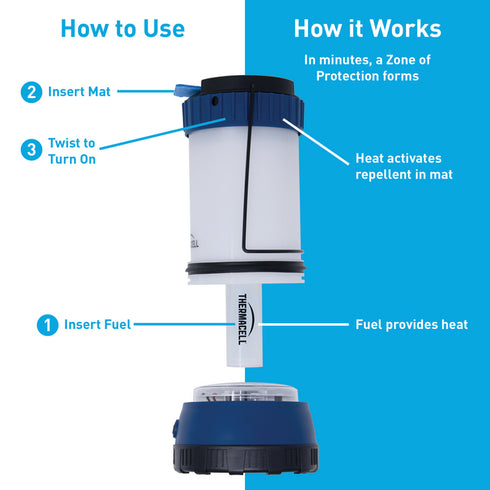 How to Use

2 Insert Mat

3 Twist to Turn On

1 Insert Fuel

How it Works

In minutes, a Zone of Protection forms

Heat activates repellent in mat

Fuel provides heat

THERMACELL

THERMACELL