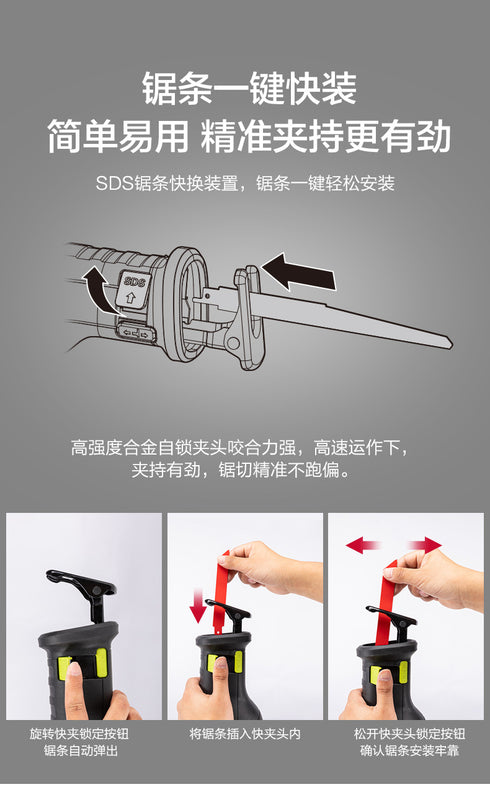 锯条一键快装
简单易用 精准夹持更有劲

SDS锯条快换装置，锯条一键轻松安装

SDS

高强度合金自锁夹头咬合力强，高速运作下，夹持有劲，锯切精准不跑偏。

旋转快夹锁定按钮
锯条自动弹出

将锯条插入快夹头内

松开快夹头锁定按钮
确认锯条安装牢靠