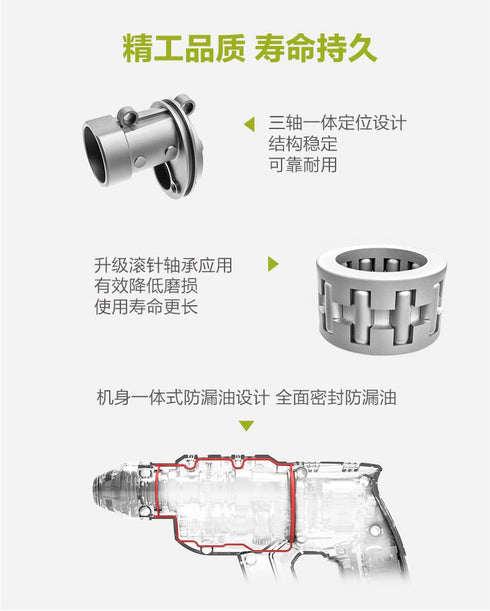 精工品质 寿命持久

三轴一体定位设计
结构稳定
可靠耐用

升级滚针轴承应用
有效降低磨损
使用寿命更长

机身一体式防漏油设计 全面密封防漏油