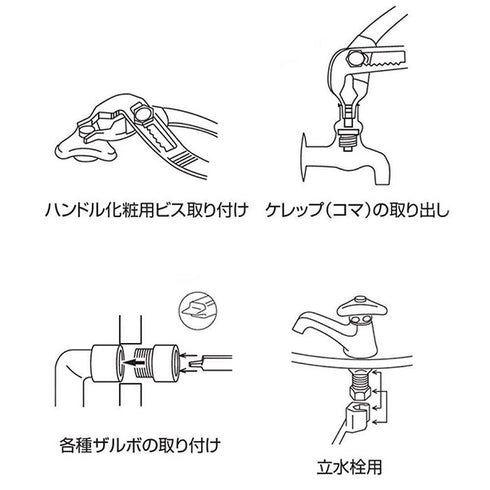 ハンドル化粧用ビス取り付け

ケレップ（コマ）の取り出し

各種ザルボの取り付け

立水栓用