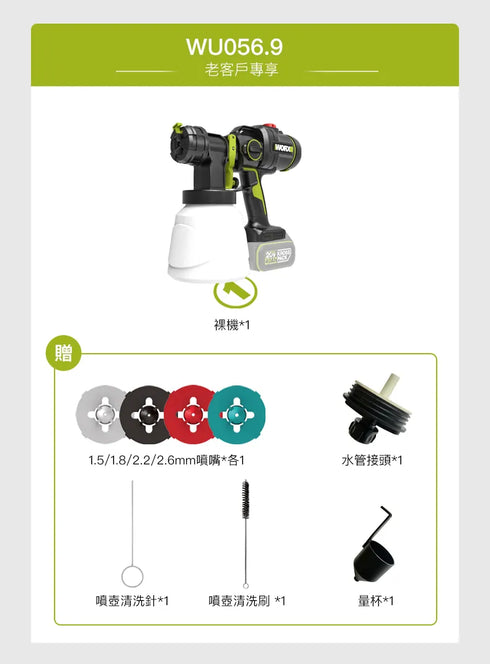 WU056.9
老客戶專享

WORX

裸機*1

贈

1.5/1.8/2.2/2.6mm噴嘴*各1

水管接頭*1

噴壺清洗針*1

噴壺清洗刷 *1

量杯*1