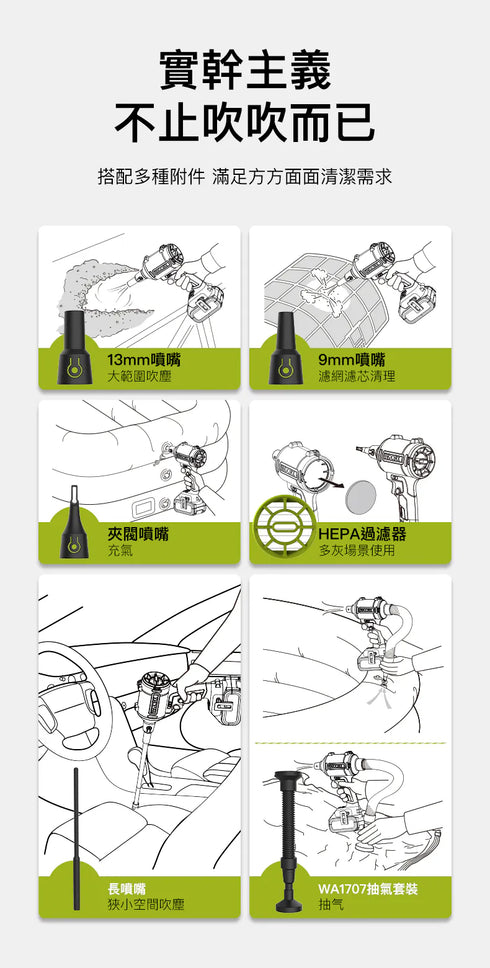 實幹主義
不止吹吹而已

搭配多種附件 滿足方方面面清潔需求

13mm噴嘴
大範圍吹塵

9mm噴嘴
濾網濾芯清理

夾閥噴嘴
充氣

HEPA過濾器
多灰場景使用

長噴嘴
狹小空間吹塵

WA1707抽氣套裝
抽气