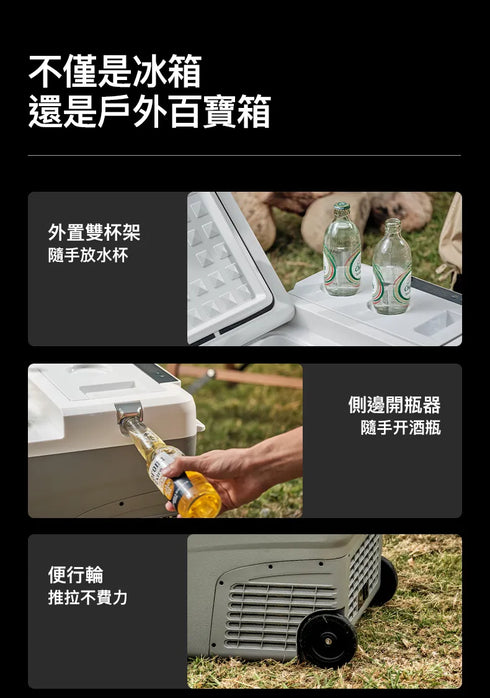 不僅是冰箱
還是戶外百寶箱

外置雙杯架
隨手放水杯

側邊開瓶器
隨手开酒瓶

便行輪
推拉不費力