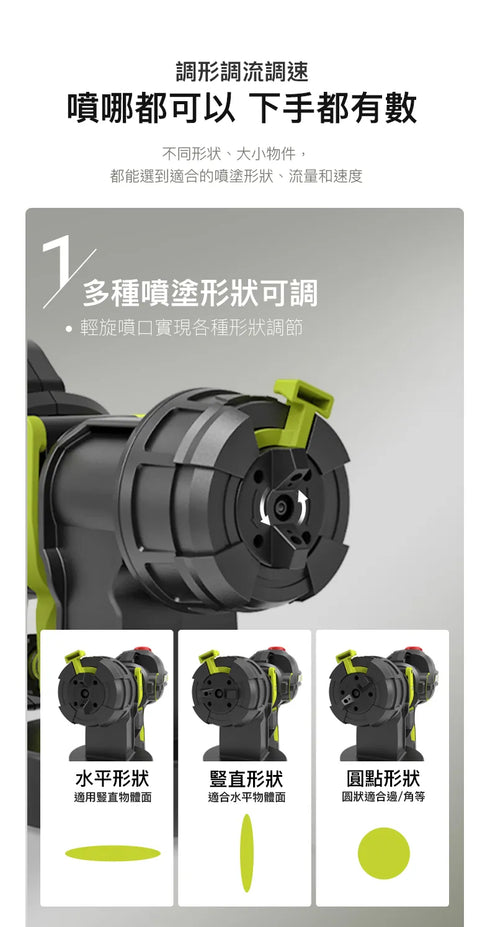 調形調流調速
噴哪都可以 下手都有數

不同形狀、大小物件，
都能選到適合的噴塗形狀、流量和速度

1

多種噴塗形狀可調
• 輕旋噴口實現各種形狀調節

水平形狀
適用豎直物體面

豎直形狀
適合水平物體面

圓點形狀
圓狀適合邊/角等