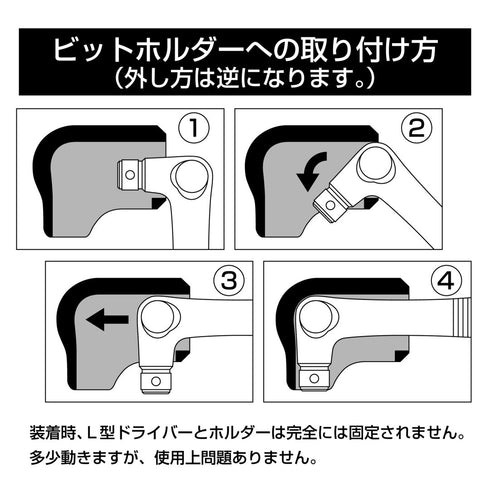 ビットホルダーへの取り付け方
（外し方は逆になります。）

①

②

③

④

装着時、L型ドライバーとホルダーは完全には固定されません。
多少動きますが、使用上問題ありません。